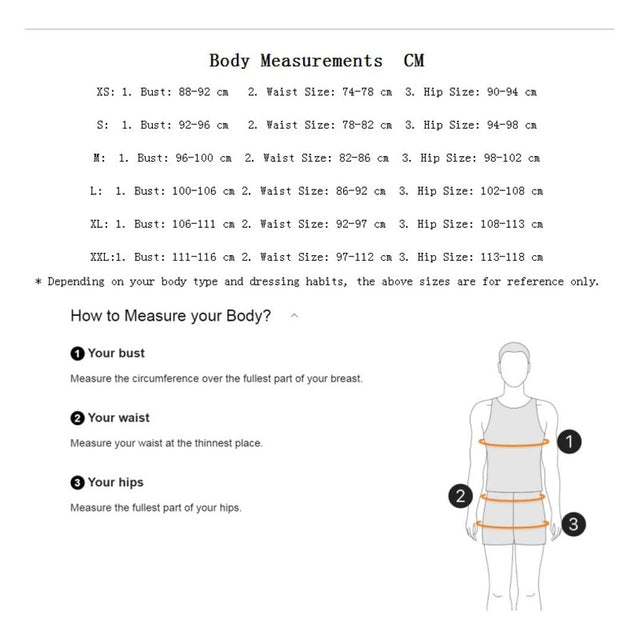 Body Measurements CM

XS: 1. Bust: 88-92 cm 2. Waist Size: 74-78 cm 3. Hip Size: 90-94 cm

S: 1. Bust: 92-96 cm 2. Waist Size: 78-82 cm 3. Hip Size: 94-98 cm

M: 1. Bust: 96-100 cm 2. Waist Size: 82-86 cm 3. Hip Size: 98-102 cm

L: 1. Bust: 100-106 cm 2. Waist Size: 86-92 cm 3. Hip Size: 102-108 cm

XL: 1. Bust: 106-111 cm 2. Waist Size: 92-97 cm 3. Hip Size: 108-113 cm

XXL:1. Bust: 111-116 cm 2. Waist Size: 97-112 cm 3. Hip Size: 113-118 cm

* Depending on your body type and dressing habits, the above sizes are for reference only.

How to Measure your Body?

1 Your bust

Measure the circumference over the fullest part of your breast.

2 Your waist

Measure your waist at the thinnest place.

3 Your hips

Measure the fullest part of your hips.

1

2

3