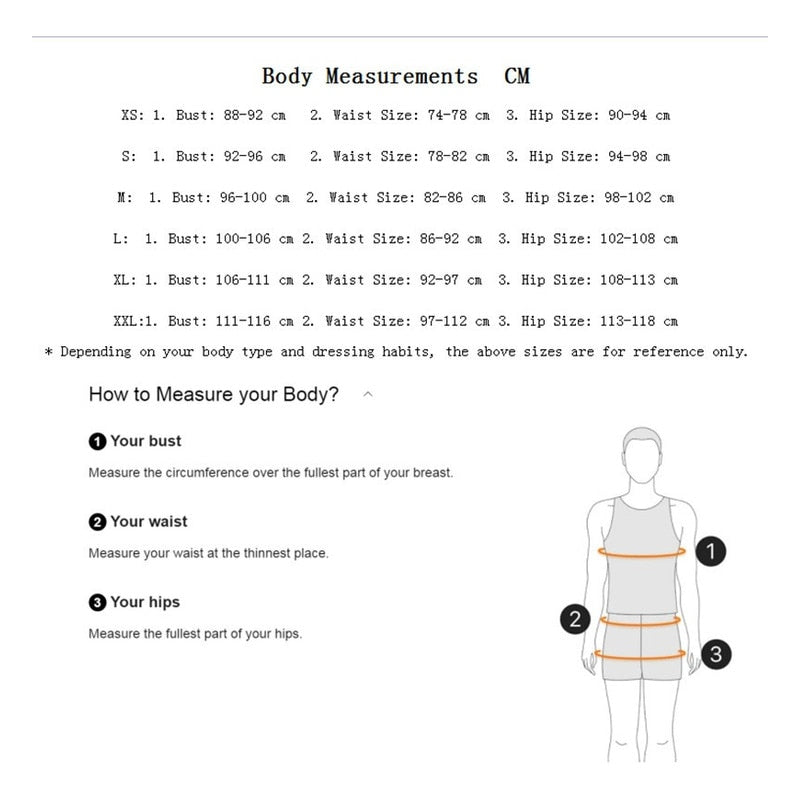 Body Measurements CM

XS: 1. Bust: 88-92 cm 2. Waist Size: 74-78 cm 3. Hip Size: 90-94 cm

S: 1. Bust: 92-96 cm 2. Waist Size: 78-82 cm 3. Hip Size: 94-98 cm

M: 1. Bust: 96-100 cm 2. Waist Size: 82-86 cm 3. Hip Size: 98-102 cm

L: 1. Bust: 100-106 cm 2. Waist Size: 86-92 cm 3. Hip Size: 102-108 cm

XL: 1. Bust: 106-111 cm 2. Waist Size: 92-97 cm 3. Hip Size: 108-113 cm

XXL:1. Bust: 111-116 cm 2. Waist Size: 97-112 cm 3. Hip Size: 113-118 cm

* Depending on your body type and dressing habits, the above sizes are for reference only.

How to Measure your Body?

1 Your bust

Measure the circumference over the fullest part of your breast.

2 Your waist

Measure your waist at the thinnest place.

3 Your hips

Measure the fullest part of your hips.

1

2

3