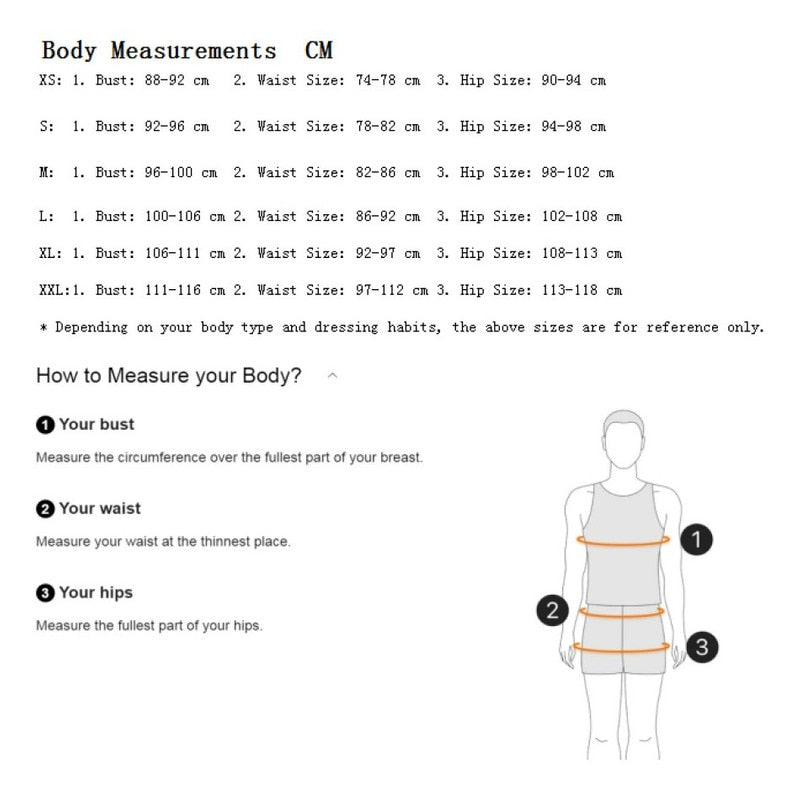 Body Measurements CM

XS: 1. Bust: 88-92 cm 2. Waist Size: 74-78 cm 3. Hip Size: 90-94 cm

S: 1. Bust: 92-96 cm 2. Waist Size: 78-82 cm 3. Hip Size: 94-98 cm

M: 1. Bust: 96-100 cm 2. Waist Size: 82-86 cm 3. Hip Size: 98-102 cm

L: 1. Bust: 100-106 cm 2. Waist Size: 86-92 cm 3. Hip Size: 102-108 cm

XL: 1. Bust: 106-111 cm 2. Waist Size: 92-97 cm 3. Hip Size: 108-113 cm

XXL:1. Bust: 111-116 cm 2. Waist Size: 97-112 cm 3. Hip Size: 113-118 cm

* Depending on your body type and dressing habits, the above sizes are for reference only.

How to Measure your Body?

1 Your bust

Measure the circumference over the fullest part of your breast.

2 Your waist

Measure your waist at the thinnest place.

3 Your hips

Measure the fullest part of your hips.

1

2

3