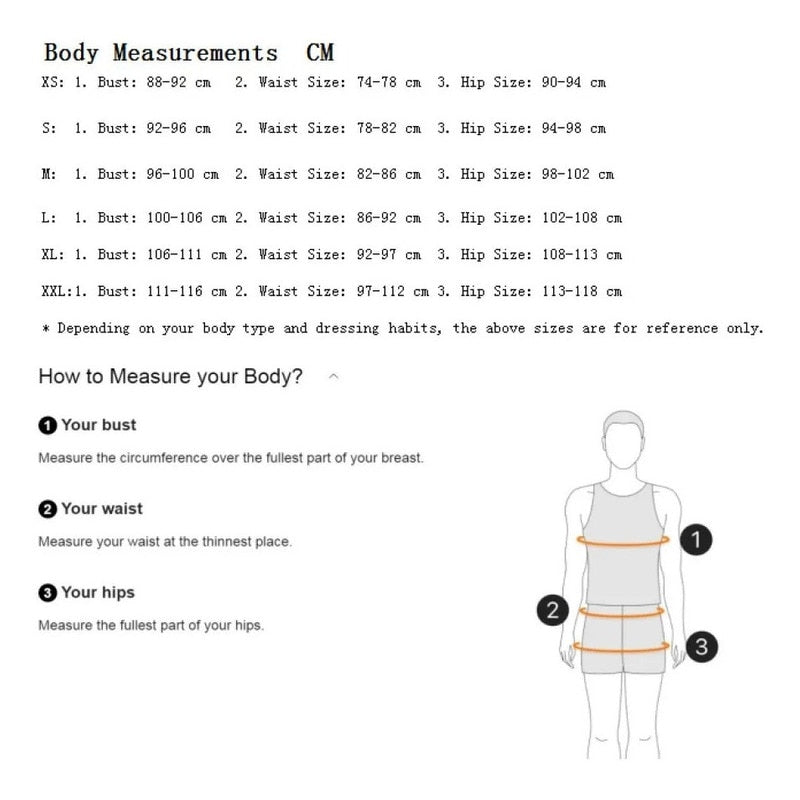 Body Measurements CM

XS: 1. Bust: 88-92 cm 2. Waist Size: 74-78 cm 3. Hip Size: 90-94 cm

S: 1. Bust: 92-96 cm 2. Waist Size: 78-82 cm 3. Hip Size: 94-98 cm

M: 1. Bust: 96-100 cm 2. Waist Size: 82-86 cm 3. Hip Size: 98-102 cm

L: 1. Bust: 100-106 cm 2. Waist Size: 86-92 cm 3. Hip Size: 102-108 cm

XL: 1. Bust: 106-111 cm 2. Waist Size: 92-97 cm 3. Hip Size: 108-113 cm

XXL:1. Bust: 111-116 cm 2. Waist Size: 97-112 cm 3. Hip Size: 113-118 cm

* Depending on your body type and dressing habits, the above sizes are for reference only.

How to Measure your Body?

1 Your bust

Measure the circumference over the fullest part of your breast.

2 Your waist

Measure your waist at the thinnest place.

3 Your hips

Measure the fullest part of your hips.

1

2

3