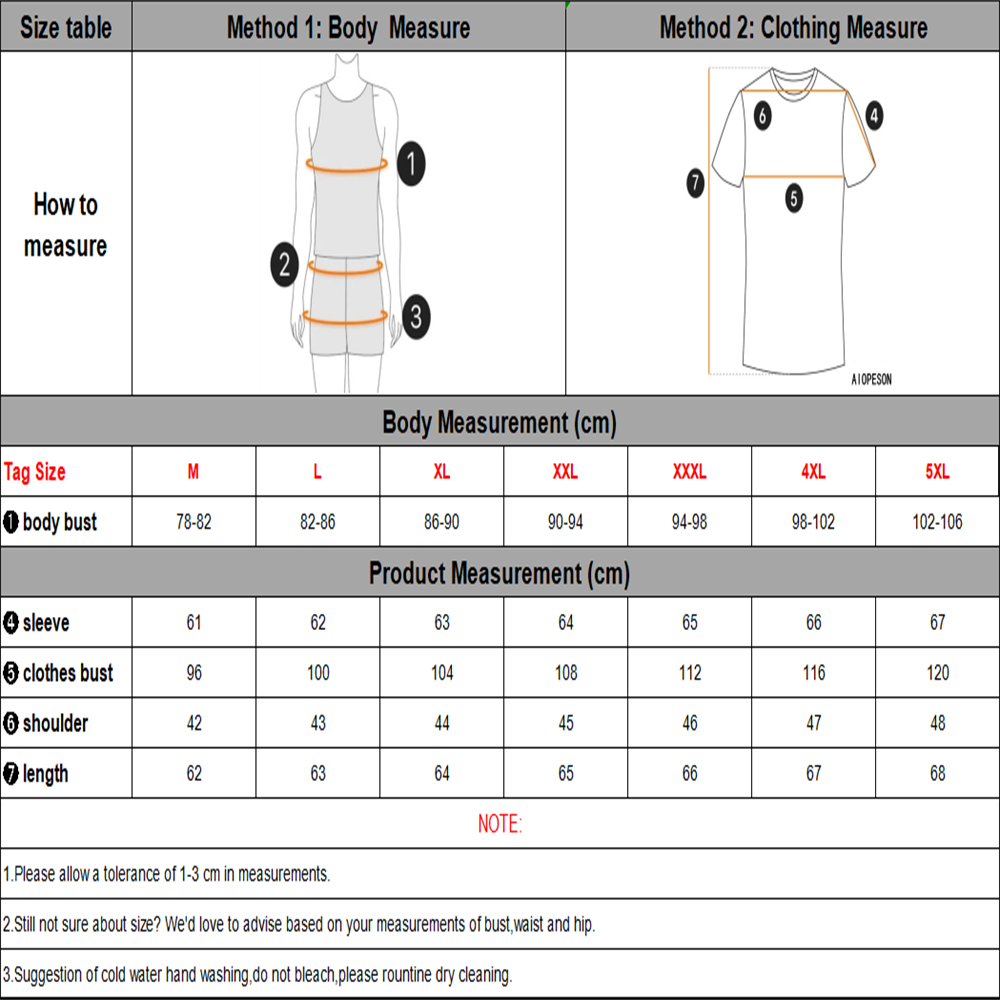 | Size table | Method 1: Body Measure | Method 2: Clothing Measure |
|---|---|---|
| How to measure | 1 2 3 | 6 4 7 5 AIOPESON |

Body Measurement (cm)

| Tag Size | M | L | XL | XXL | XXXL | 4XL | 5XL |
|---|---|---|---|---|---|---|---|
| ❶ body bust | 78-82 | 82-86 | 86-90 | 90-94 | 94-98 | 98-102 | 102-106 |

Product Measurement (cm)

| | | | | | | | |
|---|---|---|---|---|---|---|---|
| ❹ sleeve | 61 | 62 | 63 | 64 | 65 | 66 | 67 |
| ❺ clothes bust | 96 | 100 | 104 | 108 | 112 | 116 | 120 |
| ❻ shoulder | 42 | 43 | 44 | 45 | 46 | 47 | 48 |
| ❼ length | 62 | 63 | 64 | 65 | 66 | 67 | 68 |

NOTE:

1.Please allow a tolerance of 1-3 cm in measurements.

2.Still not sure about size? We'd love to advise based on your measurements of bust,waist and hip.

3.Suggestion of cold water hand washing,do not bleach,please rountine dry cleaning.